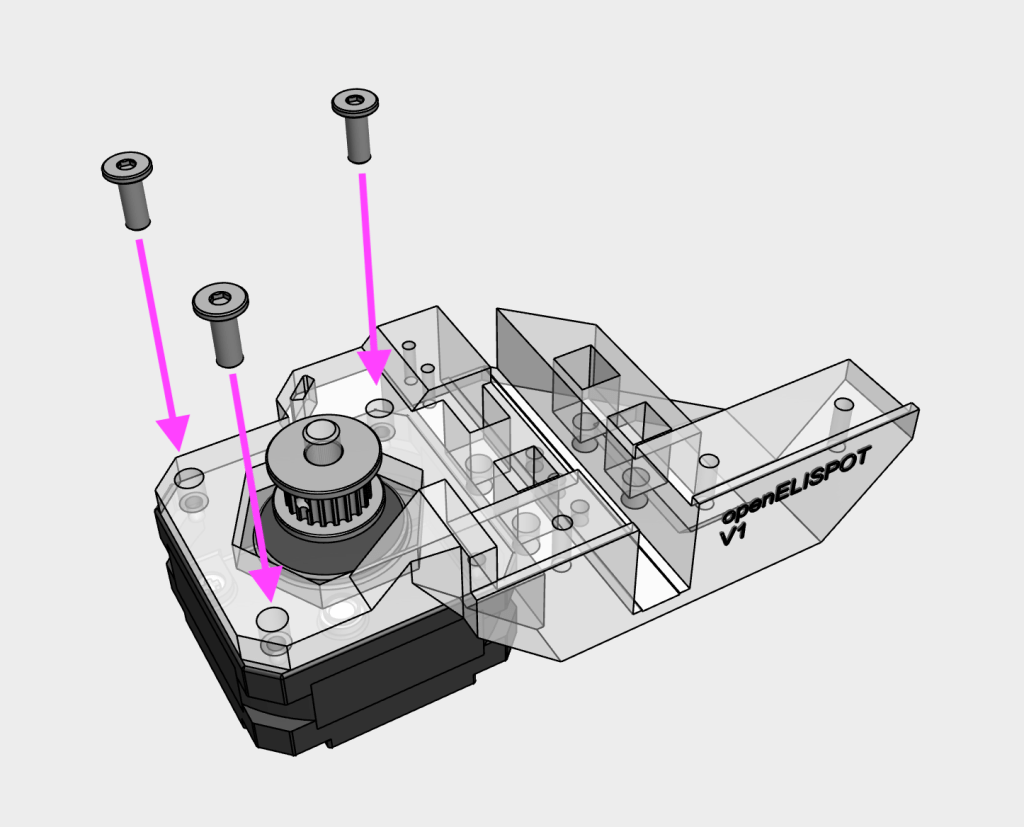 openELISPOT
V1